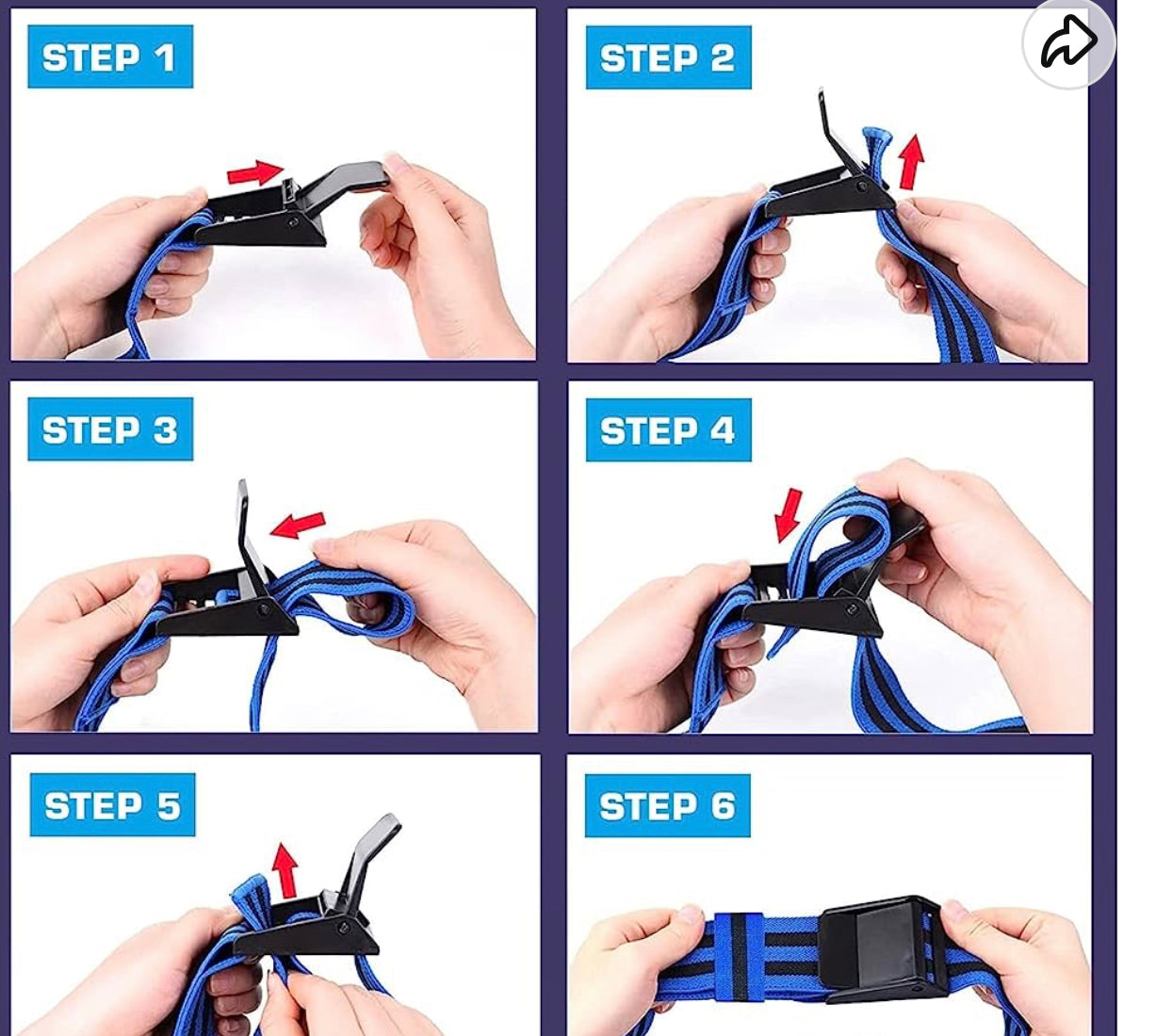 STEP 1

STEP 2

STEP 3

STEP 4

STEP 5

STEP 6